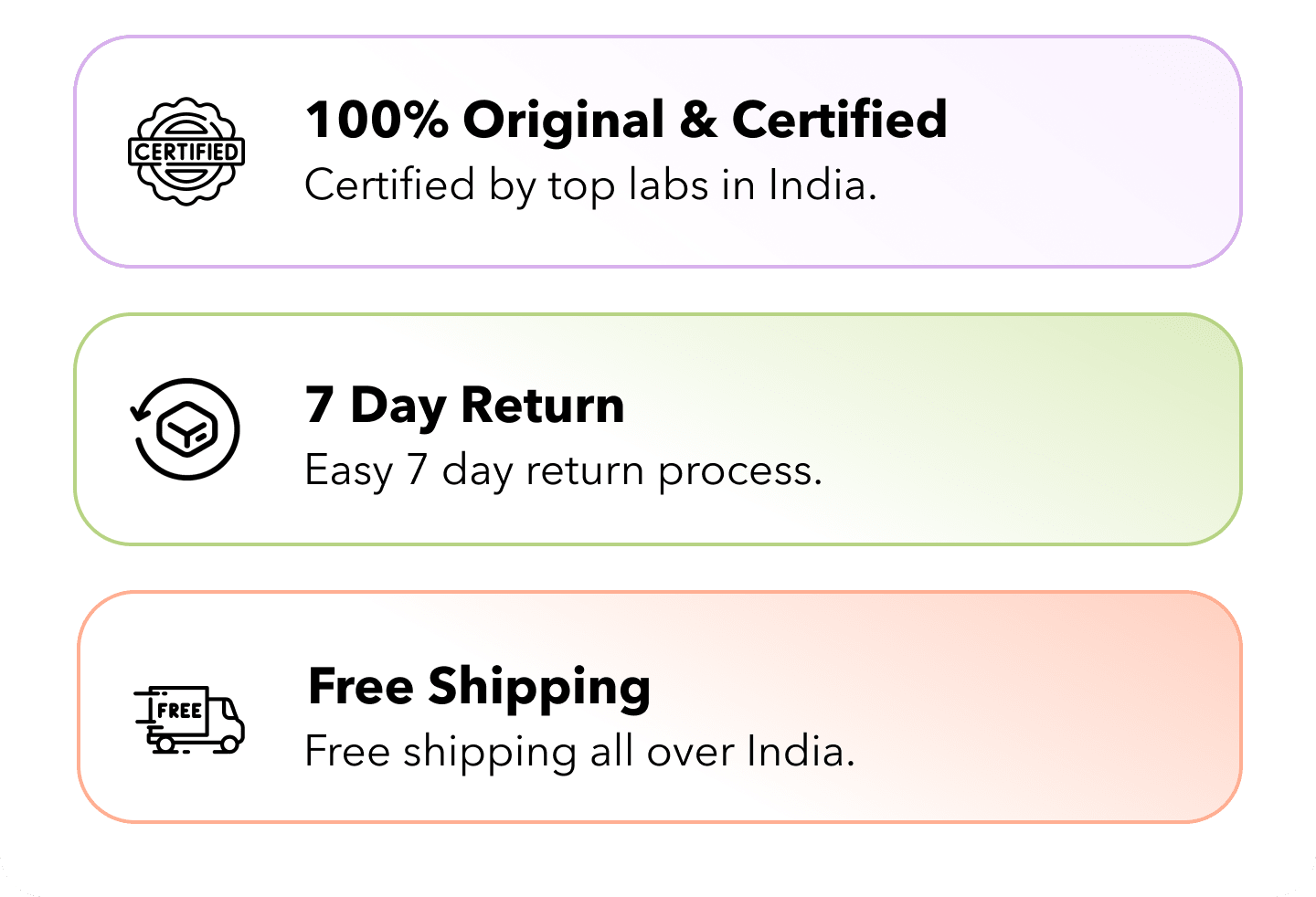 CERTIFIED

100% Original & Certified

Certified by top labs in India.

7 Day Return

Easy 7 day return process.

FREE

Free Shipping

Free shipping all over India.